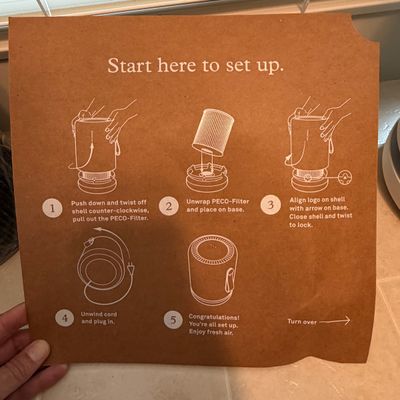 Start here to set up.

1 Push down and twist off shell counter-clockwise, pull out the PECO-Filter.

2 Unwrap PECO-Filter and place on base.

3 Align logo on shell with arrow on base. Close shell and twist to lock.

4 Unwind cord and plug in.

5 Congratulations! You're all set up. Enjoy fresh air.

Turn over