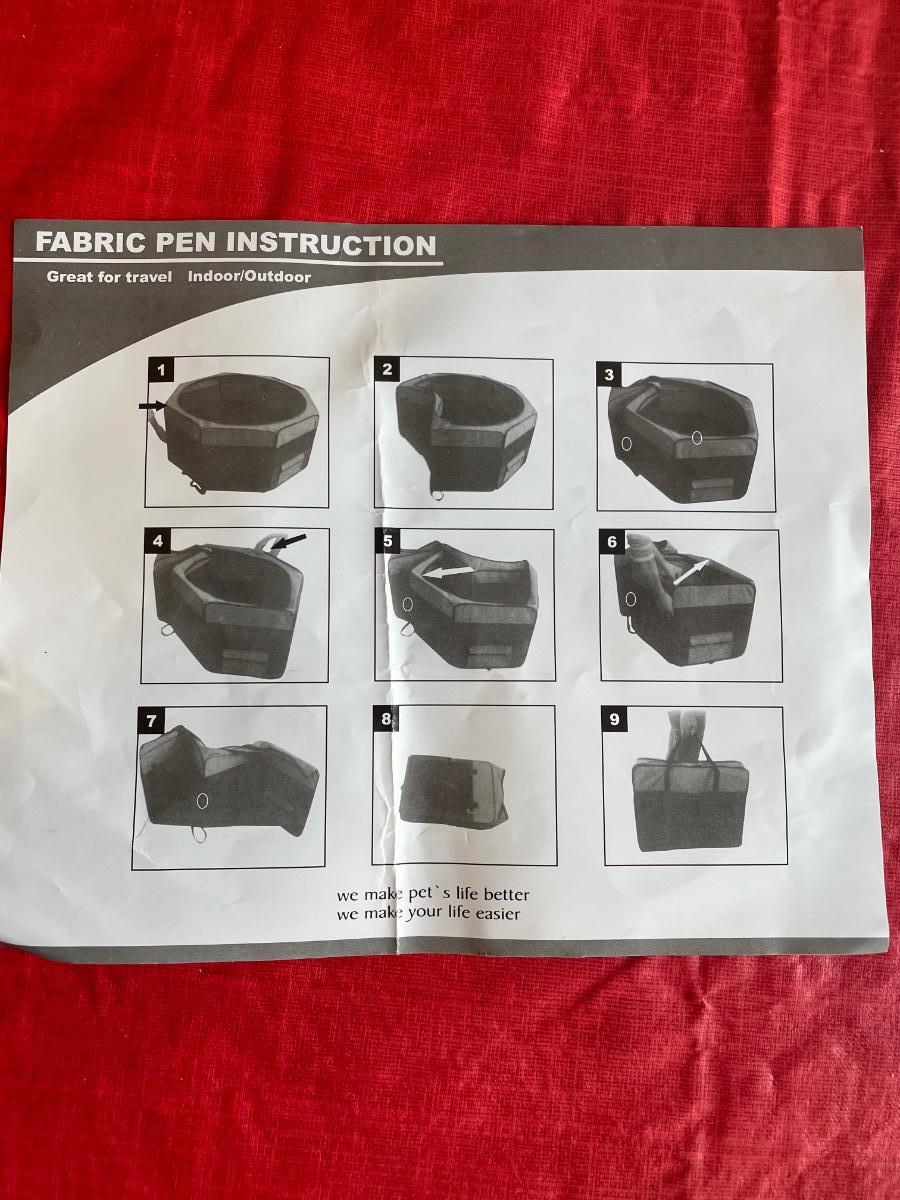 FABRIC PEN INSTRUCTION

Great for travel Indoor/Outdoor

1

2

3

4

5

6

7

8

9

we make pet`s life better
we make your life easier